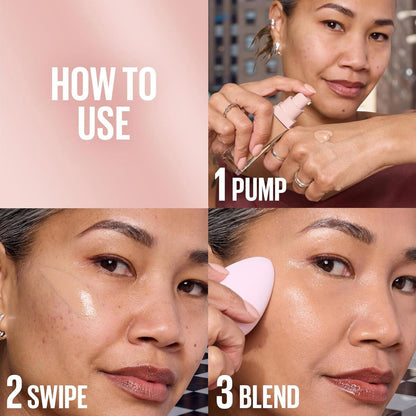 HOW TO USE

1 PUMP

2 SWIPE

3 BLEND